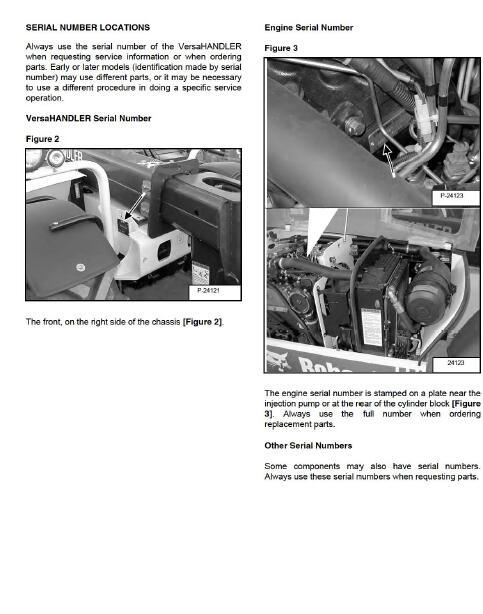 SERIAL NUMBER LOCATIONS

Always use the serial number of the VersaHANDLER when requesting service information or when ordering parts. Early or later models (identification made by serial number) may use different parts, or it may be necessary to use a different procedure in doing a specific service operation.

VersaHANDLER Serial Number

Figure 2

P-24121

The front, on the right side of the chassis [Figure 2].

Engine Serial Number

Figure 3

P-24123

24123

The engine serial number is stamped on a plate near the injection pump or at the rear of the cylinder block [Figure 3]. Always use the full number when ordering replacement parts.

Other Serial Numbers

Some components may also have serial numbers. Always use these serial numbers when requesting parts.