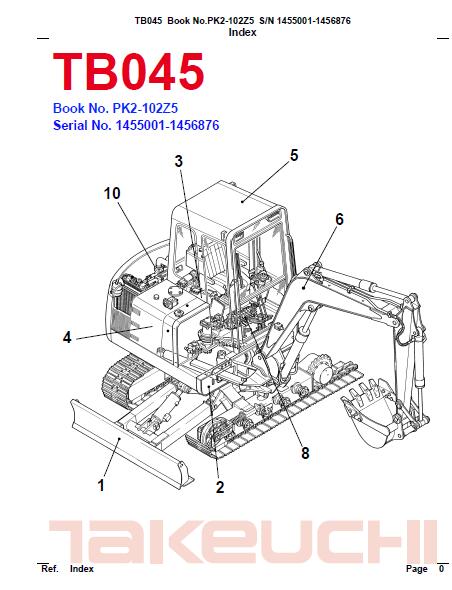 TB045 Book No.PK2-102Z5 S/N 1455001-1456876
Index

TB045

Book No. PK2-102Z5
Serial No. 1455001-1456876

3
5
10
6
4
8
1
2

TAKEUCHI

Ref. Index
Page 0