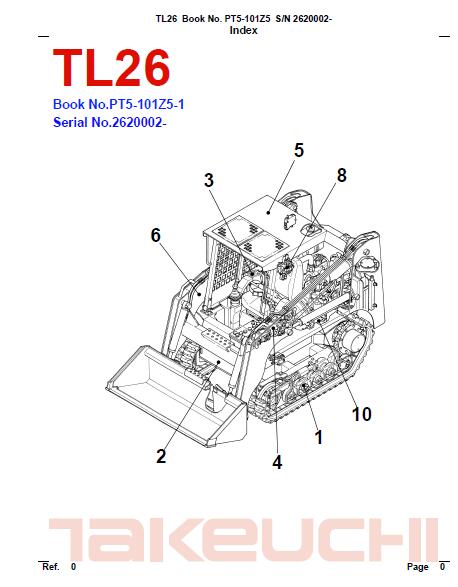 TL26 Book No. PT5-101Z5 S/N 2620002-
Index

TL26

Book No.PT5-101Z5-1
Serial No.2620002-

5
3
8
6
10
1
2
4

TAKEUCHI

Ref. 0

Page 0