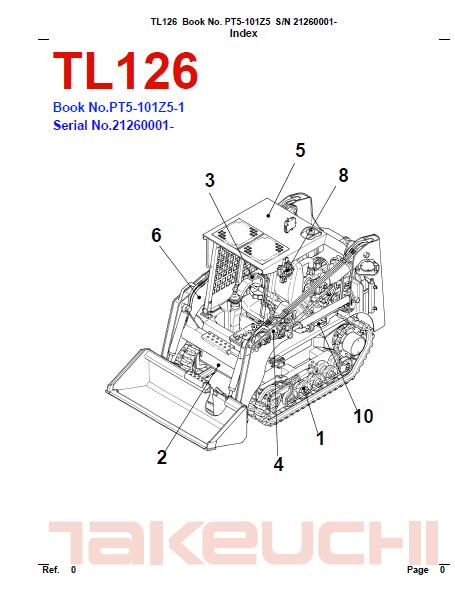 TL126 Book No. PT5-101Z5 S/N 21260001-
Index

TL126

Book No.PT5-101Z5-1
Serial No.21260001-

5
3
8
6
10
1
2
4

TAKEUCHI

Ref. 0

Page 0