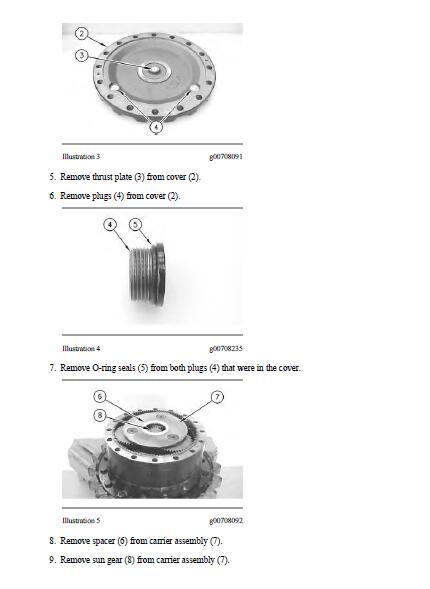 2

3

4

Illustration 3 g00708091

5. Remove thrust plate (3) from cover (2).

6. Remove plugs (4) from cover (2).

4 5

Illustration 4 g00708235

7. Remove O-ring seals (5) from both plugs (4) that were in the cover.

6 7

8

Illustration 5 g00708092

8. Remove spacer (6) from carrier assembly (7).

9. Remove sun gear (8) from carrier assembly (7).