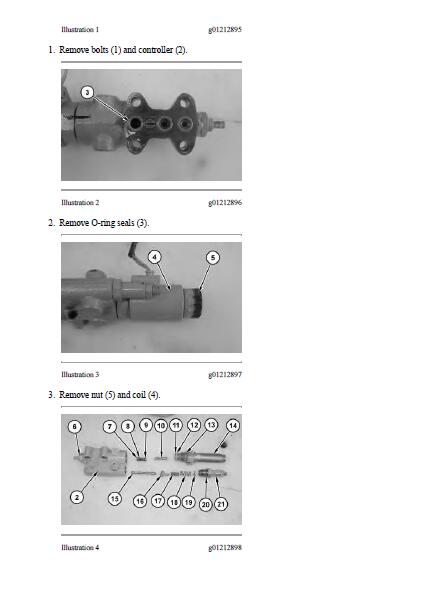 Illustration 1 g01212895

1. Remove bolts (1) and controller (2).

3

Illustration 2 g01212896

2. Remove O-ring seals (3).

4 5

Illustration 3 g01212897

3. Remove nut (5) and coil (4).

6 7 8 9 10 11 12 13 14 2 15 16 17 18 19 20 21

Illustration 4 g01212898