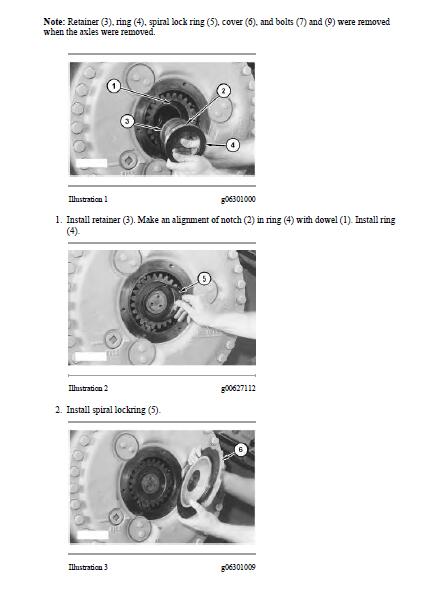 **Note:** Retainer (3), ring (4), spiral lock ring (5), cover (6), and bolts (7) and (9) were removed when the axles were removed.

1

2

3

4

Illustration 1 g06301000

1. Install retainer (3). Make an alignment of notch (2) in ring (4) with dowel (1). Install ring (4).

5

Illustration 2 g00627112

2. Install spiral lockring (5).

6

Illustration 3 g06301009