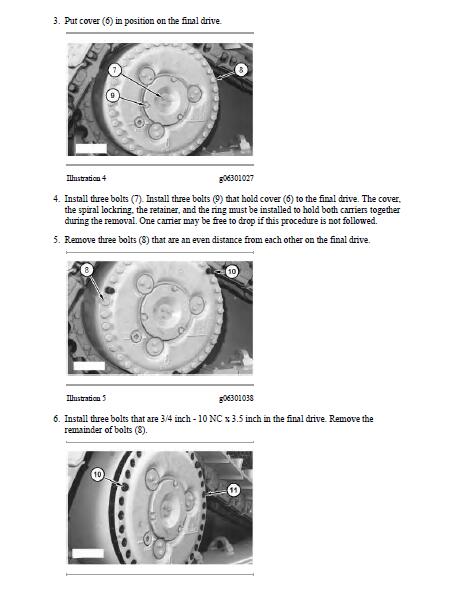 3. Put cover (6) in position on the final drive.

7

8

9

Illustration 4 g06301027

4. Install three bolts (7). Install three bolts (9) that hold cover (6) to the final drive. The cover, the spiral lockring, the retainer, and the ring must be installed to hold both carriers together during the removal. One carrier may be free to drop if this procedure is not followed.

5. Remove three bolts (8) that are an even distance from each other on the final drive.

8

10

Illustration 5 g06301038

6. Install three bolts that are 3/4 inch - 10 NC x 3.5 inch in the final drive. Remove the remainder of bolts (8).

10

11