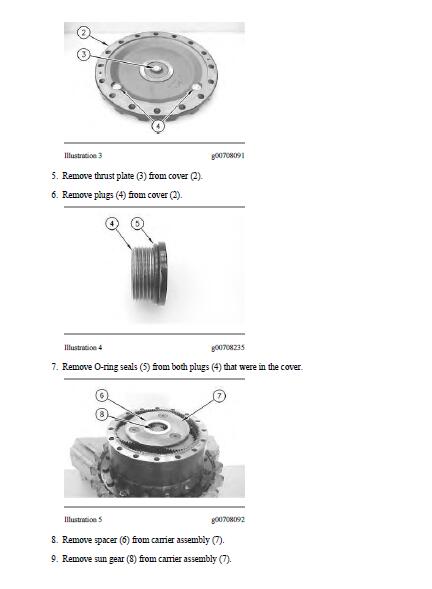 2

3

4

Illustration 3 g00708091

5. Remove thrust plate (3) from cover (2).

6. Remove plugs (4) from cover (2).

4

5

Illustration 4 g00708235

7. Remove O-ring seals (5) from both plugs (4) that were in the cover.

6

7

8

Illustration 5 g00708092

8. Remove spacer (6) from carrier assembly (7).

9. Remove sun gear (8) from carrier assembly (7).