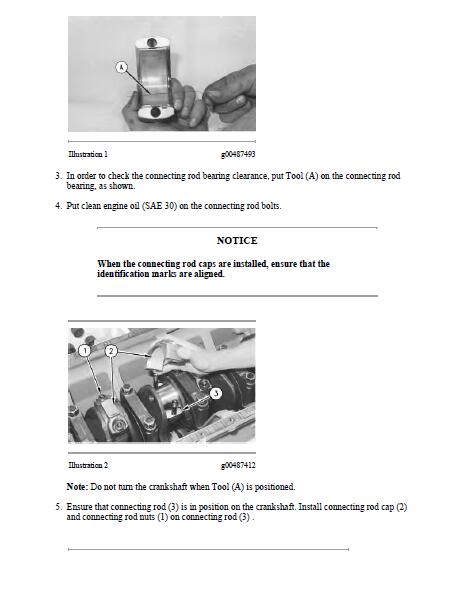 A

Illustration 1 g00487493

3. In order to check the connecting rod bearing clearance, put Tool (A) on the connecting rod bearing, as shown.

4. Put clean engine oil (SAE 30) on the connecting rod bolts.

NOTICE

When the connecting rod caps are installed, ensure that the identification marks are aligned.

1 2 3

Illustration 2 g00487412

Note: Do not turn the crankshaft when Tool (A) is positioned.

5. Ensure that connecting rod (3) is in position on the crankshaft. Install connecting rod cap (2) and connecting rod nuts (1) on connecting rod (3) .