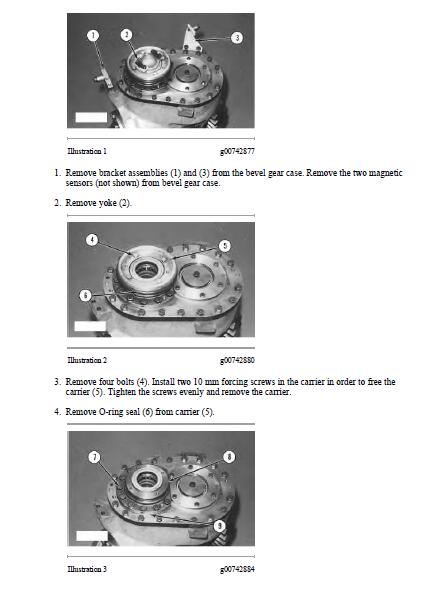 1

2

3

Illustration 1

g00742877

1. Remove bracket assemblies (1) and (3) from the bevel gear case. Remove the two magnetic sensors (not shown) from bevel gear case.

2. Remove yoke (2).

4

5

6

Illustration 2

g00742880

3. Remove four bolts (4). Install two 10 mm forcing screws in the carrier in order to free the carrier (5). Tighten the screws evenly and remove the carrier.

4. Remove O-ring seal (6) from carrier (5).

7

8

9

Illustration 3

g00742884