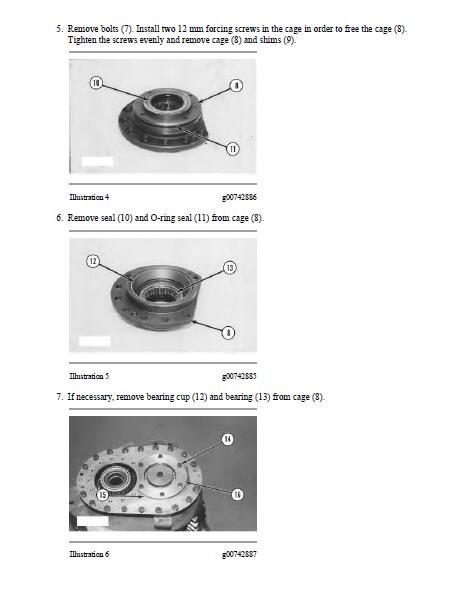 5. Remove bolts (7). Install two 12 mm forcing screws in the cage in order to free the cage (8). Tighten the screws evenly and remove cage (8) and shims (9).

10
8
11

Illustration 4 g00742886

6. Remove seal (10) and O-ring seal (11) from cage (8).

12
13
8

Illustration 5 g00742885

7. If necessary, remove bearing cup (12) and bearing (13) from cage (8).

14
15
16

Illustration 6 g00742887