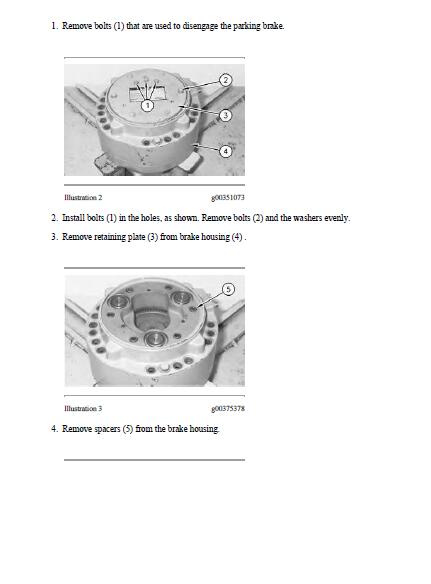 1. Remove bolts (1) that are used to disengage the parking brake.

2
1
3
4

Illustration 2 g00351073

2. Install bolts (1) in the holes, as shown. Remove bolts (2) and the washers evenly.

3. Remove retaining plate (3) from brake housing (4) .

5

Illustration 3 g00375378

4. Remove spacers (5) from the brake housing.