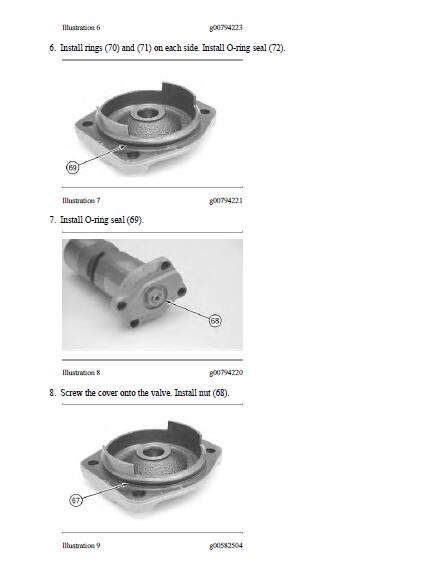 Illustration 6 g00794223

6. Install rings (70) and (71) on each side. Install O-ring seal (72).

69

Illustration 7 g00794221

7. Install O-ring seal (69).

68

Illustration 8 g00794220

8. Screw the cover onto the valve. Install nut (68).

67

Illustration 9 g00582504