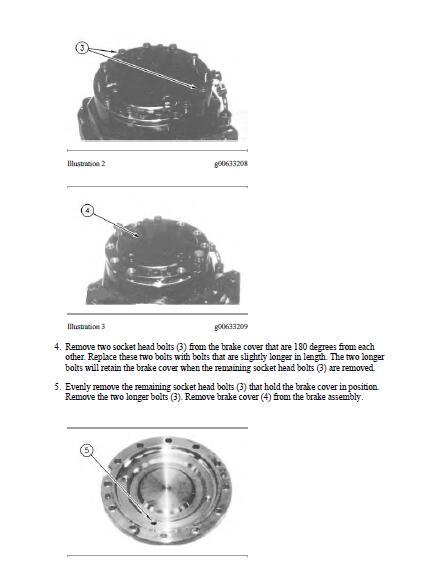 3

Illustration 2 g00633208

4

Illustration 3 g00633209

4. Remove two socket head bolts (3) from the brake cover that are 180 degrees from each other. Replace these two bolts with bolts that are slightly longer in length. The two longer bolts will retain the brake cover when the remaining socket head bolts (3) are removed.

5. Evenly remove the remaining socket head bolts (3) that hold the brake cover in position. Remove the two longer bolts (3). Remove brake cover (4) from the brake assembly.

5