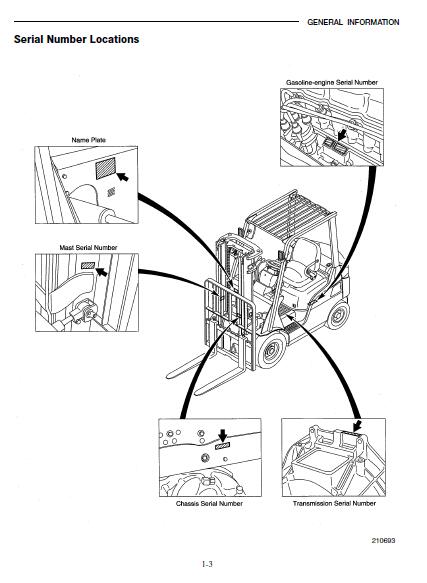 GENERAL INFORMATION

Serial Number Locations

Gasoline-engine Serial Number

Name Plate

Mast Serial Number

Chassis Serial Number

Transmission Serial Number

210693

1-3