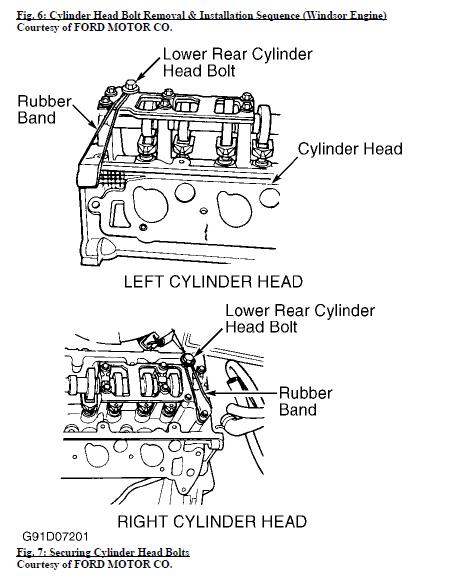 Fig. 6: Cylinder Head Bolt Removal & Installation Sequence (Windsor Engine)
Courtesy of FORD MOTOR CO.

Lower Rear Cylinder Head Bolt

Rubber Band

Cylinder Head

LEFT CYLINDER HEAD

Lower Rear Cylinder Head Bolt

Rubber Band

RIGHT CYLINDER HEAD

G91D07201

Fig. 7: Securing Cylinder Head Bolts
Courtesy of FORD MOTOR CO.