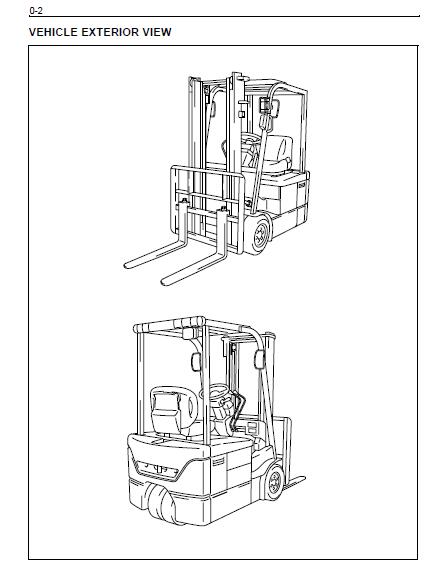 0-2

VEHICLE EXTERIOR VIEW