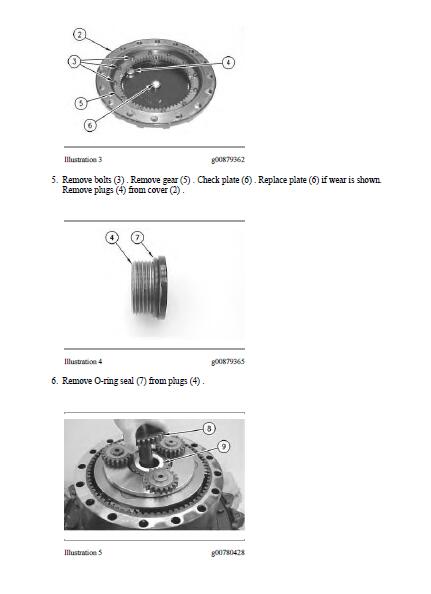 2
3
4
5
6

Illustration 3 g00879362

5. Remove bolts (3) . Remove gear (5) . Check plate (6) . Replace plate (6) if wear is shown. Remove plugs (4) from cover (2) .

4
7

Illustration 4 g00879365

6. Remove O-ring seal (7) from plugs (4) .

8
9

Illustration 5 g00780428